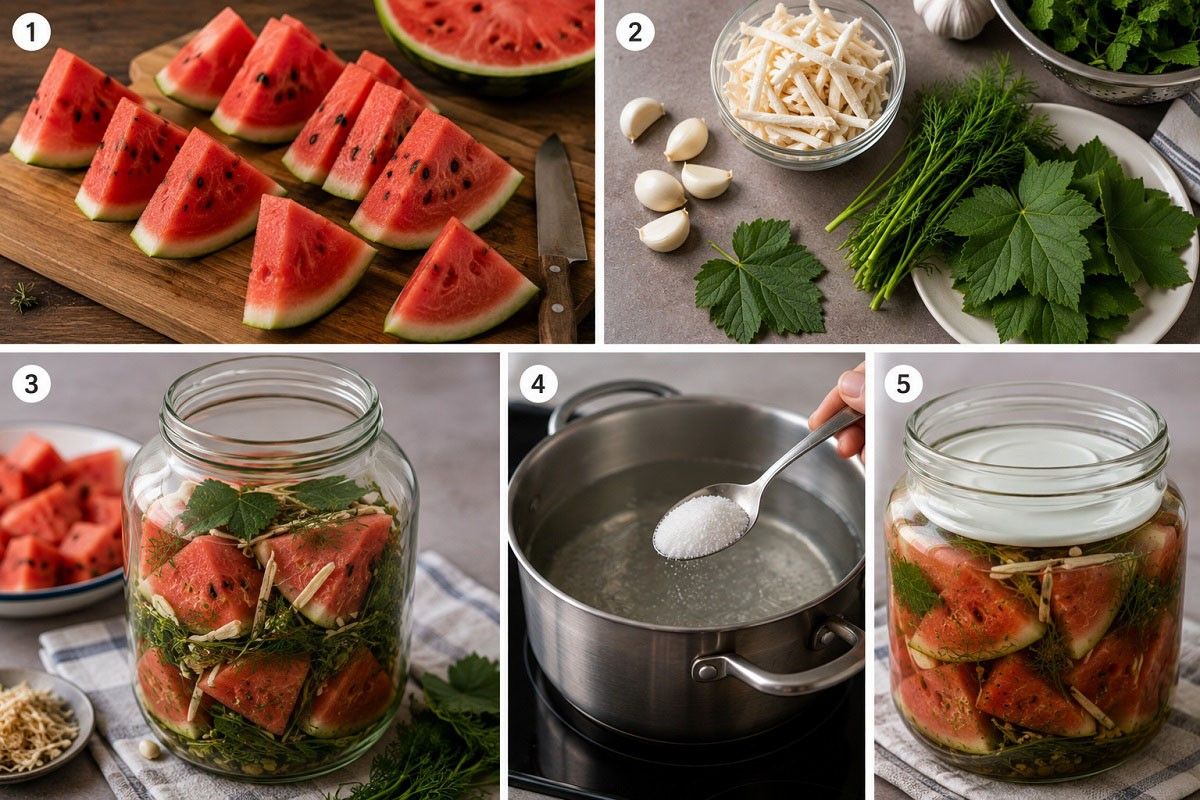 1

2

3

4

5