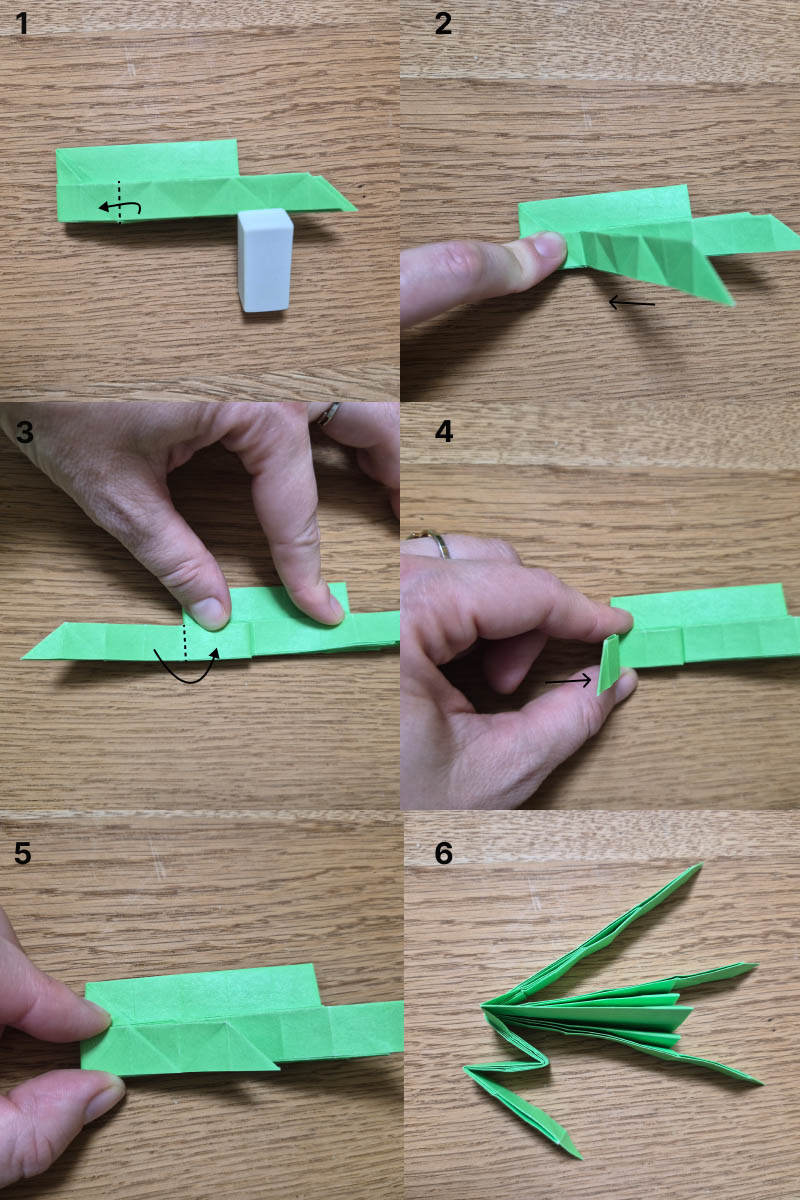 1

2

3

4

5

6